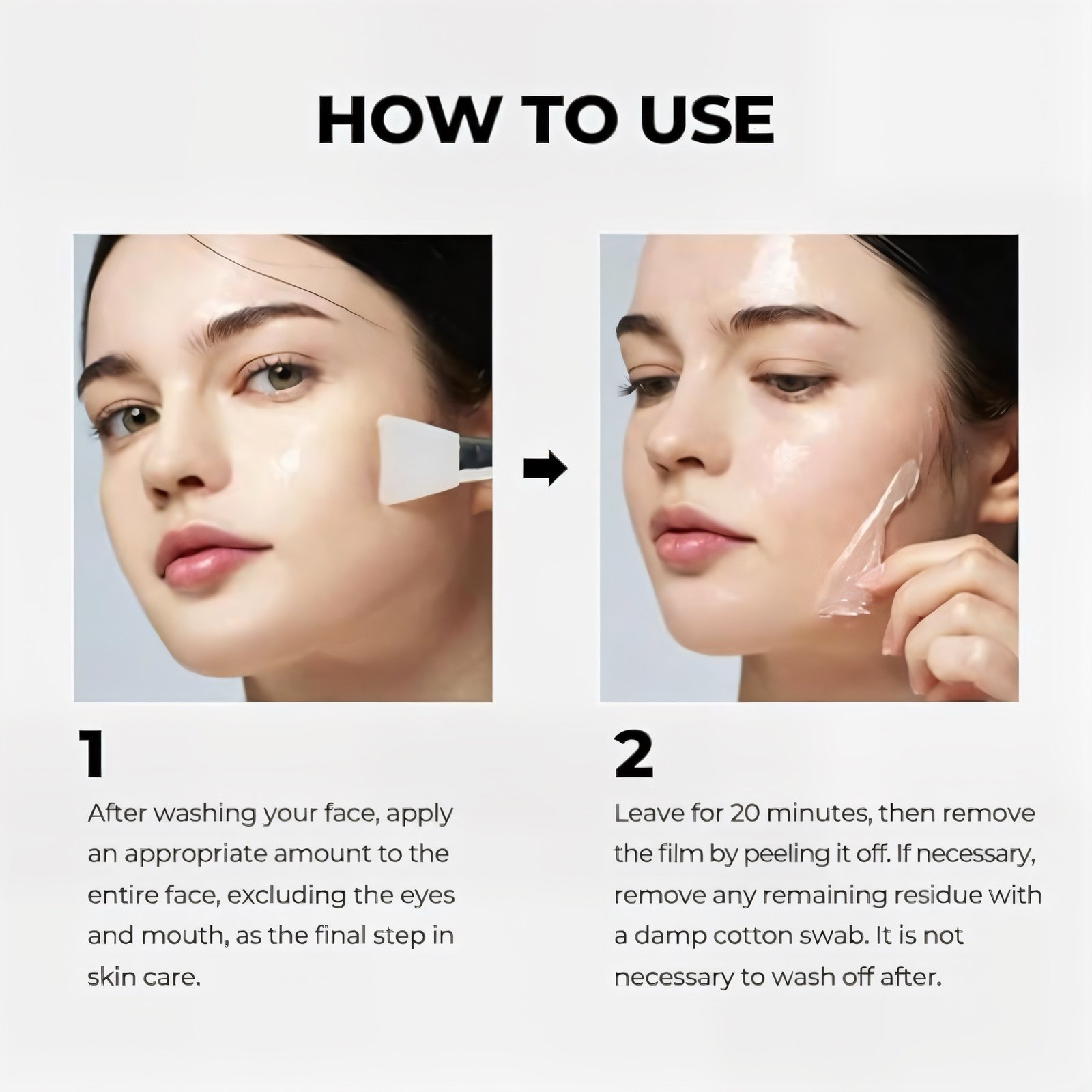 HOW TO USE

1

After washing your face, apply an appropriate amount to the entire face, excluding the eyes and mouth, as the final step in skin care.

2

Leave for 20 minutes, then remove the film by peeling it off. If necessary, remove any remaining residue with a damp cotton swab. It is not necessary to wash off after.